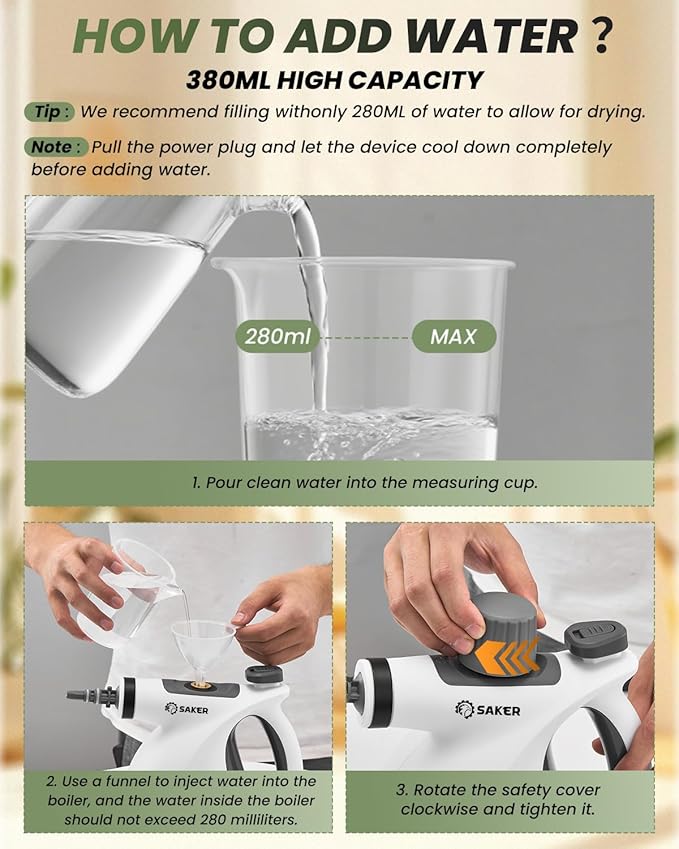 HOW TO ADD WATER ?

380ML HIGH CAPACITY

Tip : We recommend filling withonly 280ML of water to allow for drying.

Note : Pull the power plug and let the device cool down completely before adding water.

280ml

MAX

1. Pour clean water into the measuring cup.

SAKER

2. Use a funnel to inject water into the boiler, and the water inside the boiler should not exceed 280 milliliters.

SAKER

3. Rotate the safety cover clockwise and tighten it.