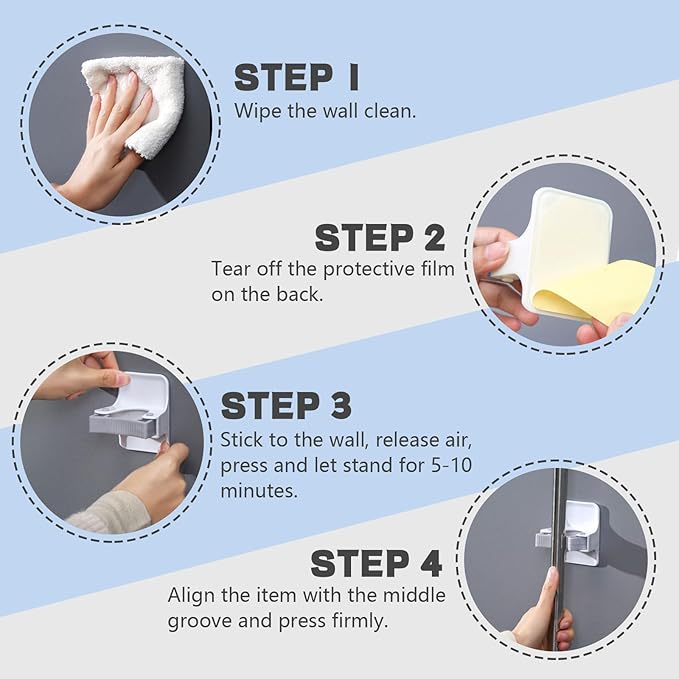 STEP 1
Wipe the wall clean.

STEP 2
Tear off the protective film on the back.

STEP 3
Stick to the wall, release air, press and let stand for 5-10 minutes.

STEP 4
Align the item with the middle groove and press firmly.