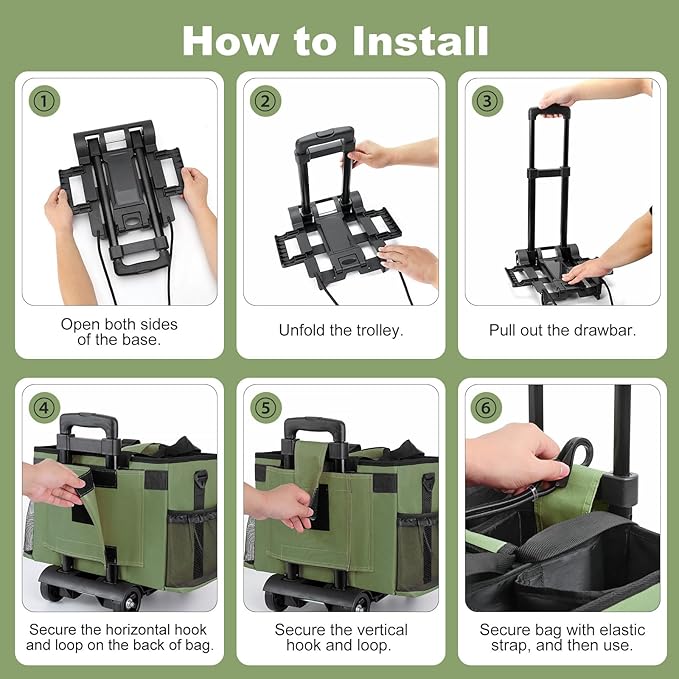 How to Install

①

Open both sides of the base.

②

Unfold the trolley.

③

Pull out the drawbar.

④

Secure the horizontal hook and loop on the back of bag.

⑤

Secure the vertical hook and loop.

⑥

Secure bag with elastic strap, and then use.