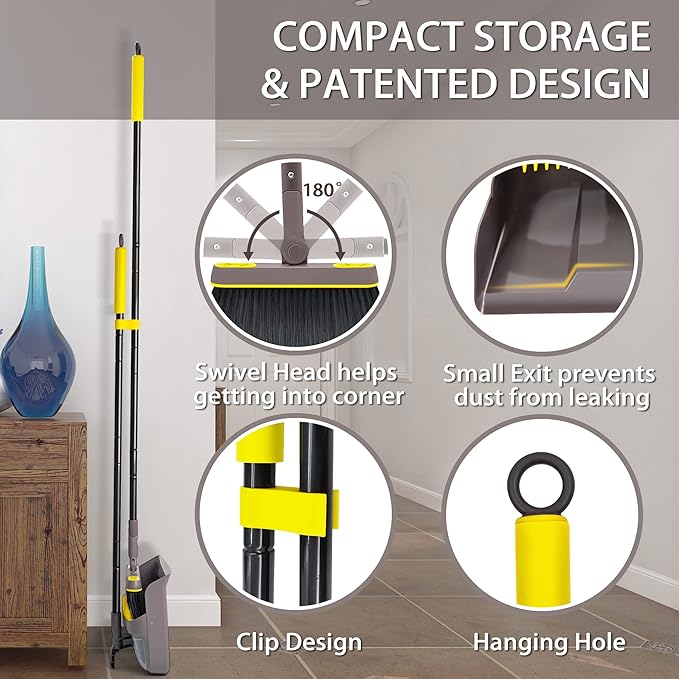 COMPACT STORAGE
& PATENTED DESIGN

180°

Swivel Head helps getting into corner

Small Exit prevents dust from leaking

Clip Design

Hanging Hole