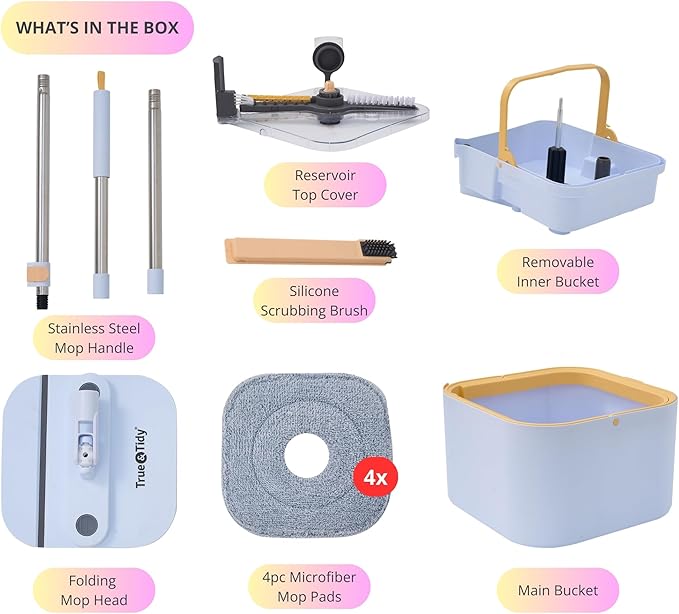 WHAT'S IN THE BOX

Reservoir Top Cover

Removable Inner Bucket

Silicone Scrubbing Brush

Stainless Steel Mop Handle

True & Tidy

4x

Folding Mop Head

4pc Microfiber Mop Pads

Main Bucket