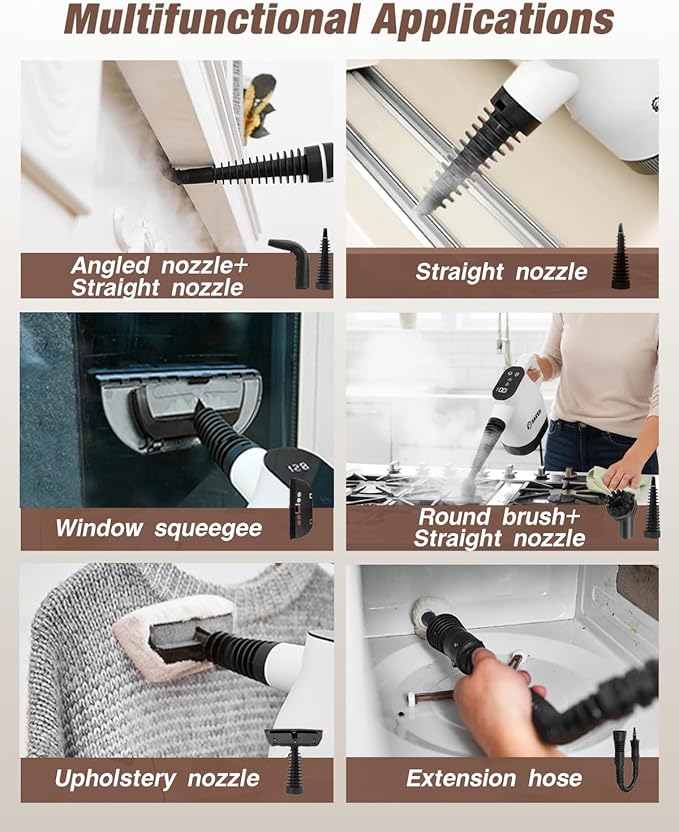 Multifunctional Applications

Angled nozzle+
Straight nozzle

Straight nozzle

Window squeegee

Round brush+
Straight nozzle

Upholstery nozzle

Extension hose