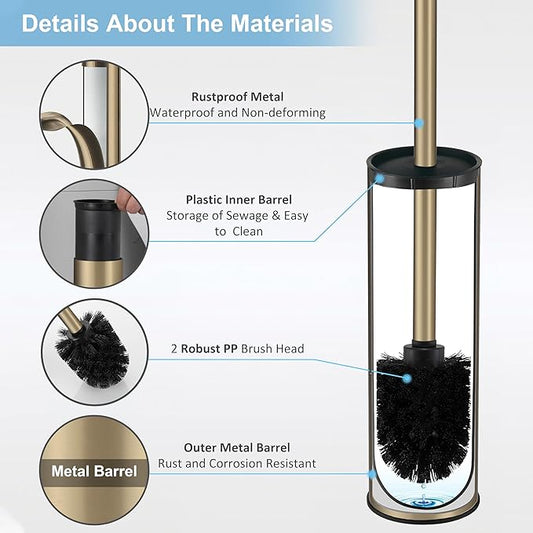 Details About The Materials

Rustproof Metal
Waterproof and Non-deforming

Plastic Inner Barrel
Storage of Sewage & Easy to Clean

2 Robust PP Brush Head

Metal Barrel

Outer Metal Barrel
Rust and Corrosion Resistant