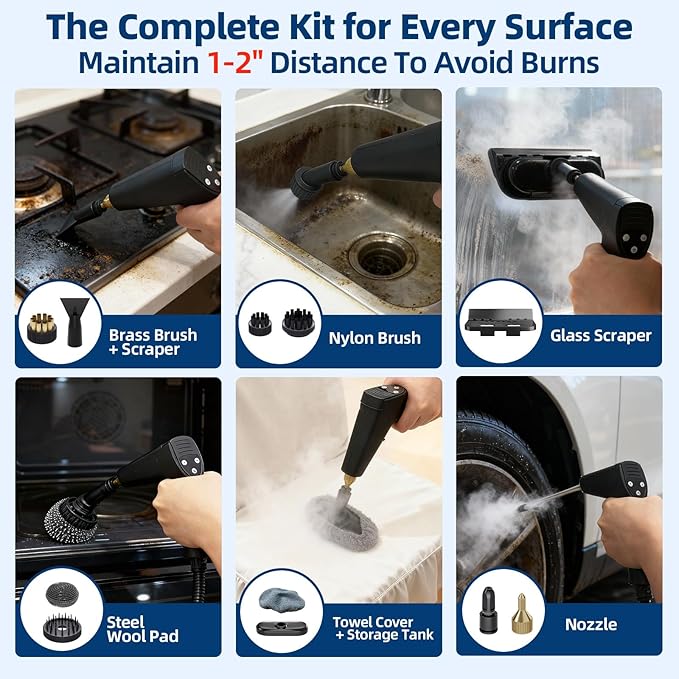 The Complete Kit for Every Surface
Maintain 1-2" Distance To Avoid Burns

Brass Brush + Scraper

Nylon Brush

Glass Scraper

Steel Wool Pad

Towel Cover + Storage Tank

Nozzle