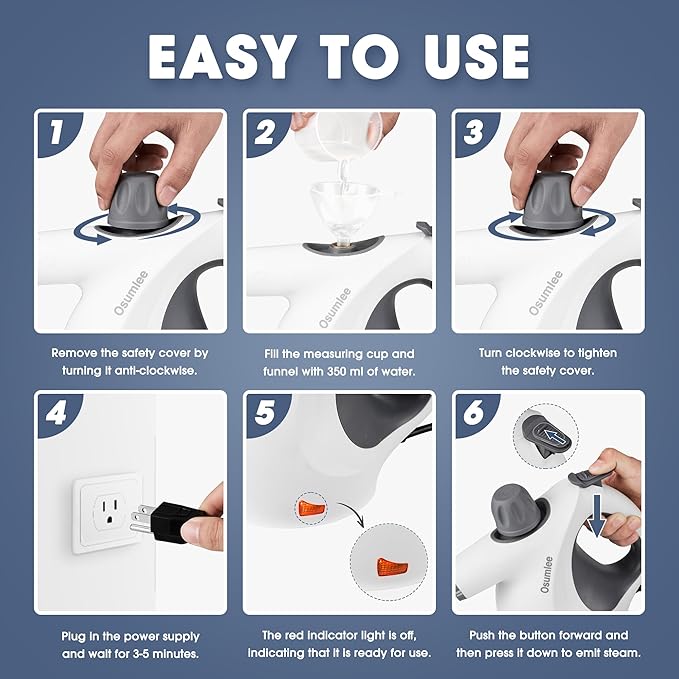 EASY TO USE

1

Osumlee

Remove the safety cover by turning it anti-clockwise.

2

Osumlee

Fill the measuring cup and funnel with 350 ml of water.

3

Osumlee

Turn clockwise to tighten the safety cover.

4

Plug in the power supply and wait for 3-5 minutes.

5

The red indicator light is off, indicating that it is ready for use.

6

Osumlee

Push the button forward and then press it down to emit steam.