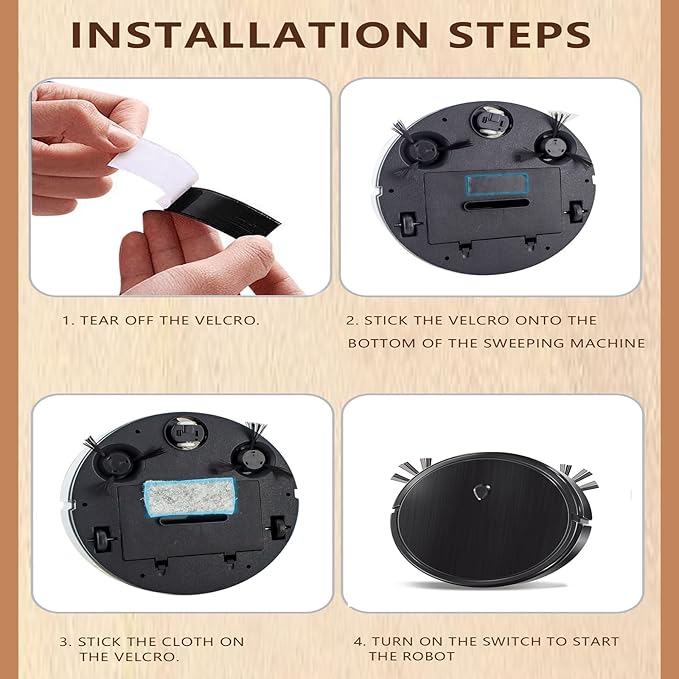 INSTALLATION STEPS

1. TEAR OFF THE VELCRO.

2. STICK THE VELCRO ONTO THE BOTTOM OF THE SWEEPING MACHINE

3. STICK THE CLOTH ON THE VELCRO.

4. TURN ON THE SWITCH TO START THE ROBOT