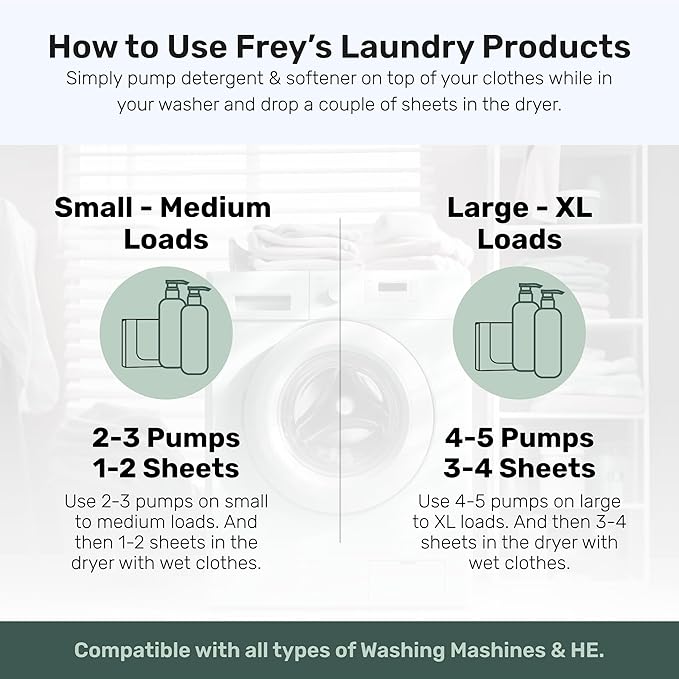 How to Use Frey's Laundry Products

Simply pump detergent & softener on top of your clothes while in your washer and drop a couple of sheets in the dryer.

Small - Medium Loads

2-3 Pumps
1-2 Sheets

Use 2-3 pumps on small to medium loads. And then 1-2 sheets in the dryer with wet clothes.

Large - XL Loads

4-5 Pumps
3-4 Sheets

Use 4-5 pumps on large to XL loads. And then 3-4 sheets in the dryer with wet clothes.

Compatible with all types of Washing Mashines & HE.