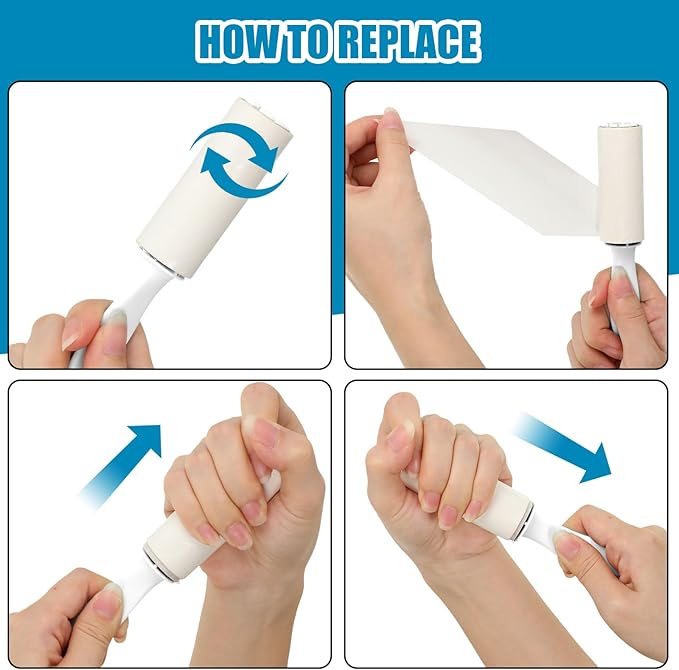 HOW TO REPLACE