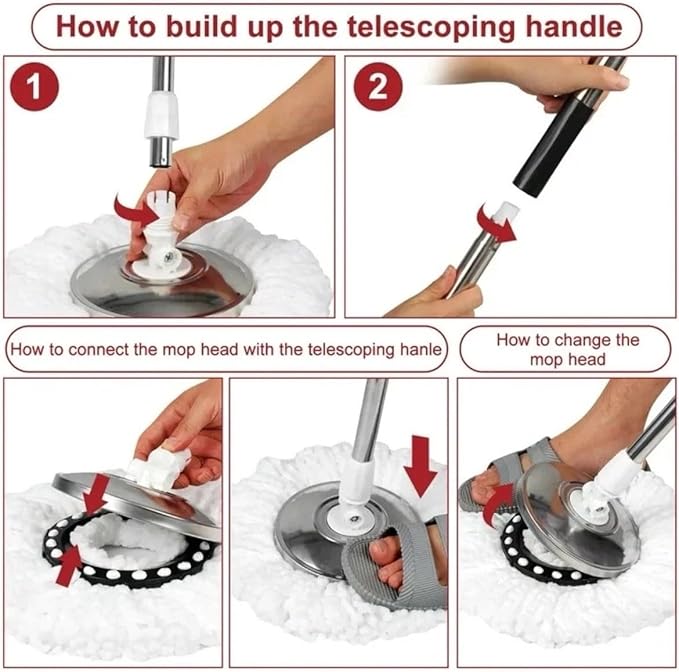 How to build up the telescoping handle

1

2

How to connect the mop head with the telescoping hanle

How to change the mop head