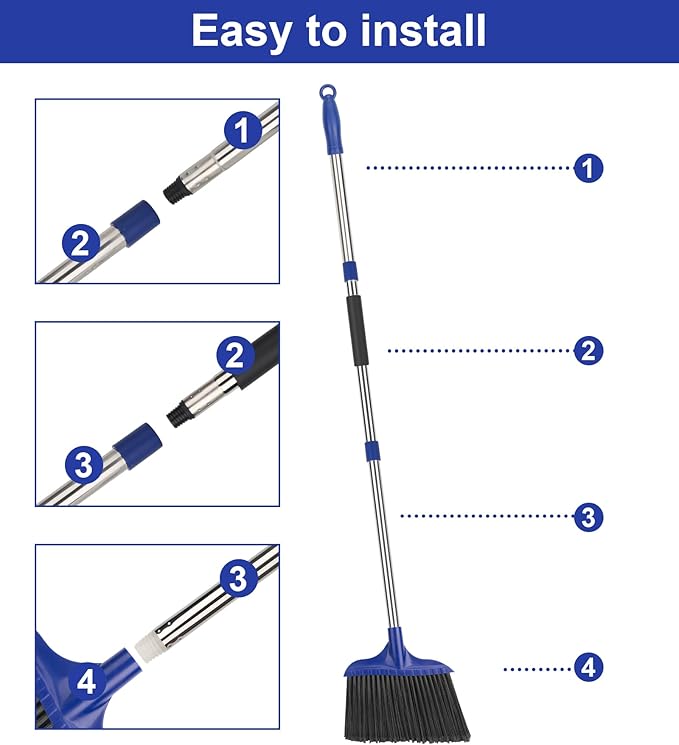 Easy to install

1

2

2

3

3

4

1

2

3

4