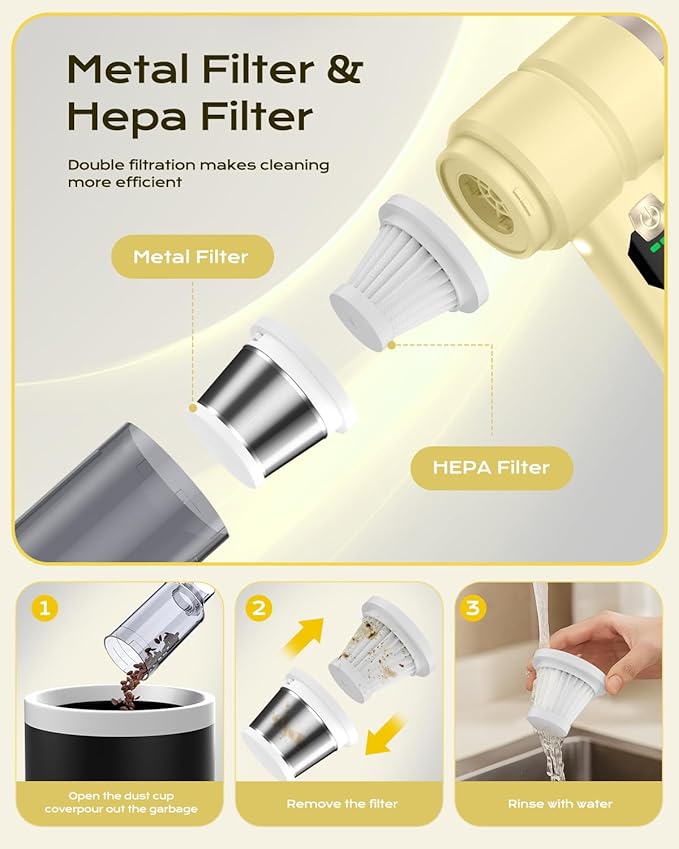 Metal Filter & Hepa Filter

Double filtration makes cleaning more efficient

Metal Filter

HEPA Filter

1

Open the dust cup coverpour out the garbage

2

Remove the filter

3

Rinse with water