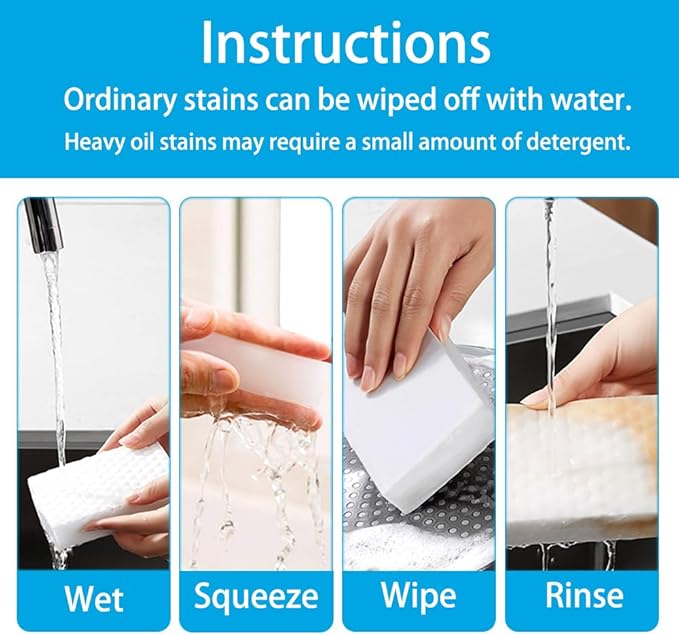 Instructions
Ordinary stains can be wiped off with water.
Heavy oil stains may require a small amount of detergent.

Wet

Squeeze

Wipe

Rinse