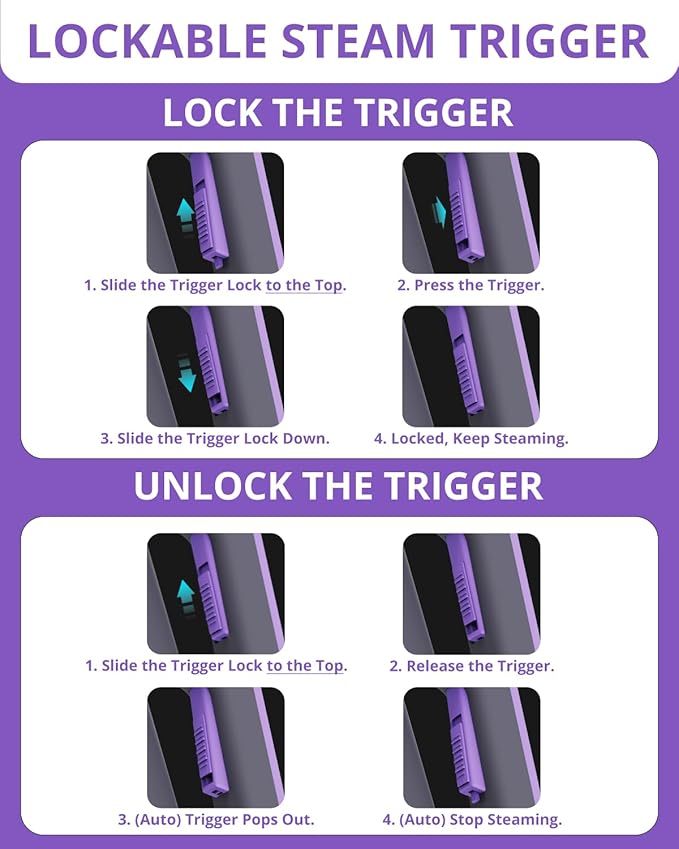 LOCKABLE STEAM TRIGGER

LOCK THE TRIGGER

1. Slide the Trigger Lock to the Top.

2. Press the Trigger.

3. Slide the Trigger Lock Down.

4. Locked, Keep Steaming.

UNLOCK THE TRIGGER

1. Slide the Trigger Lock to the Top.

2. Release the Trigger.

3. (Auto) Trigger Pops Out.

4. (Auto) Stop Steaming.