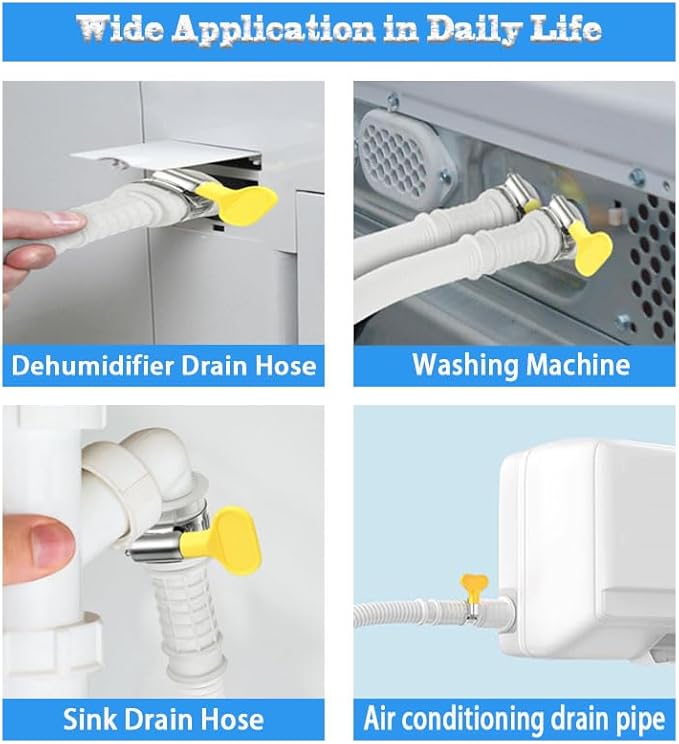 Wide Application in Daily Life

Dehumidifier Drain Hose

Washing Machine

Sink Drain Hose

Air conditioning drain pipe