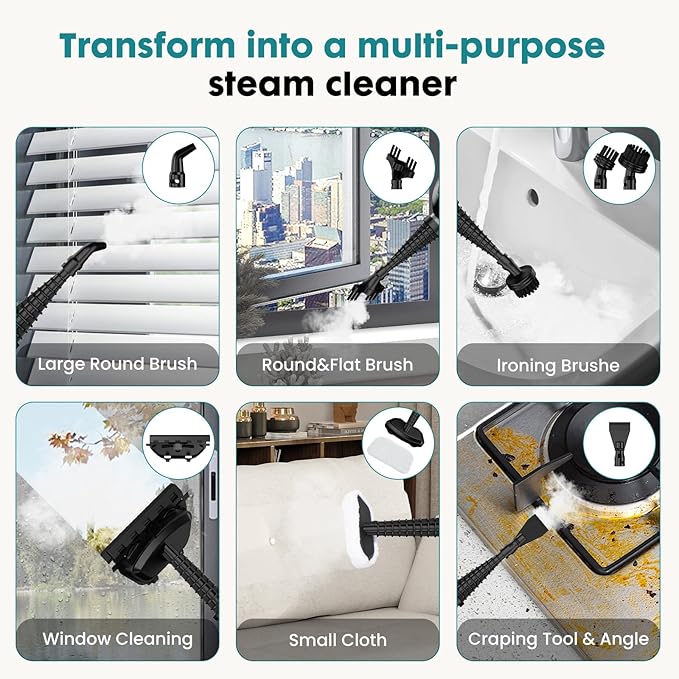 Transform into a multi-purpose steam cleaner

Large Round Brush

Round&Flat Brush

Ironing Brushe

Window Cleaning

Small Cloth

Craping Tool & Angle