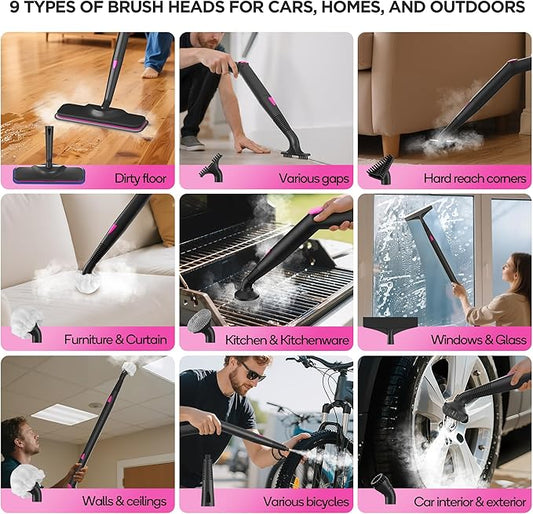 9 TYPES OF BRUSH HEADS FOR CARS, HOMES, AND OUTDOORS

Dirty floor

Various gaps

Hard reach corners

Furniture & Curtain

Kitchen & Kitchenware

Windows & Glass

Walls & ceilings

Various bicycles

Car interior & exterior