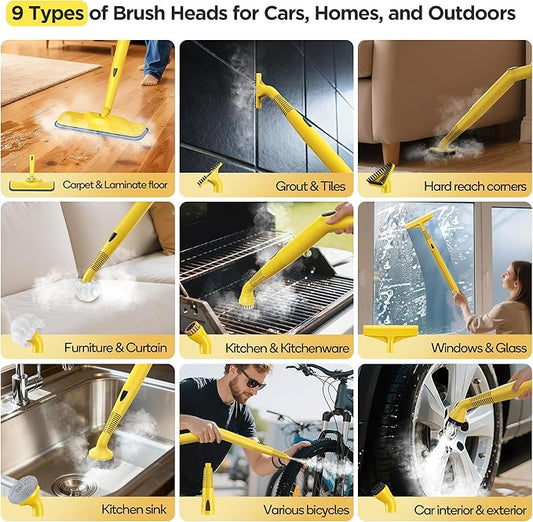 9 Types of Brush Heads for Cars, Homes, and Outdoors

Carpet & Laminate floor

Grout & Tiles

Hard reach corners

Furniture & Curtain

Kitchen & Kitchenware

Windows & Glass

Kitchen sink

Various bicycles

Car interior & exterior