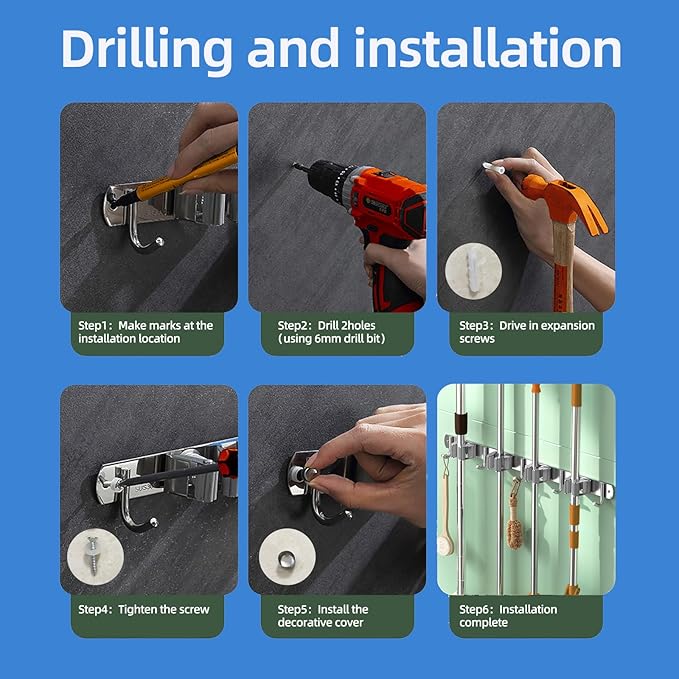 Drilling and installation

Step1：Make marks at the installation location

Step2：Drill 2holes (using 6mm drill bit)

Step3：Drive in expansion screws

Step4：Tighten the screw

Step5：Install the decorative cover

Step6：Installation complete