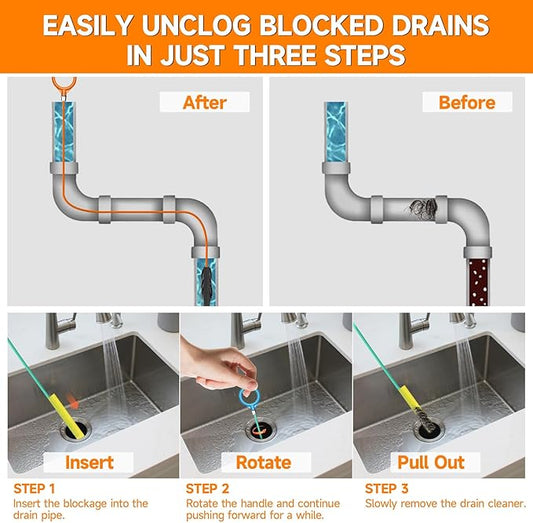 EASILY UNCLOG BLOCKED DRAINS IN JUST THREE STEPS

After

Before

Insert

Rotate

Pull Out

STEP 1
Insert the blockage into the drain pipe.

STEP 2
Rotate the handle and continue pushing forward for a while.

STEP 3
Slowly remove the drain cleaner.