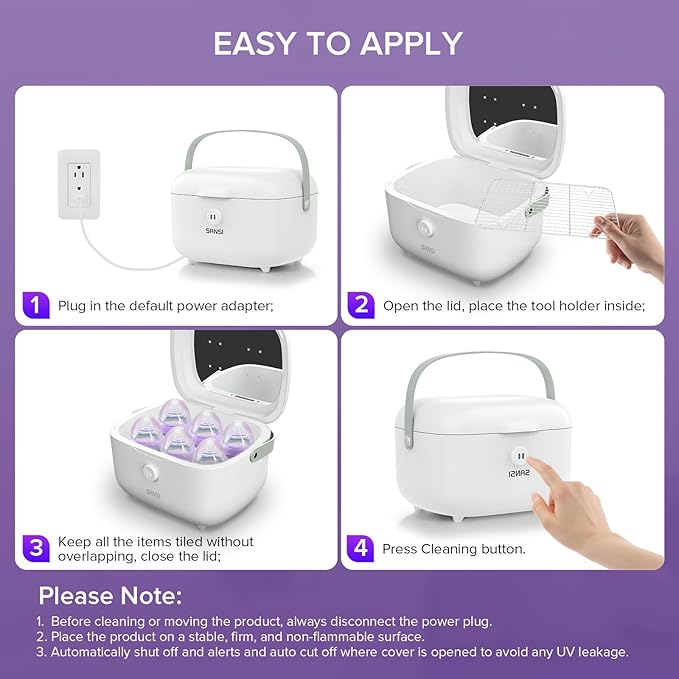 EASY TO APPLY

SANSI

1 Plug in the default power adapter;

SANSI

2 Open the lid, place the tool holder inside;

SANSI

3 Keep all the items tiled without overlapping, close the lid;

SANSI

4 Press Cleaning button.

Please Note:

1. Before cleaning or moving the product, always disconnect the power plug.
2. Place the product on a stable, firm, and non-flammable surface.
3. Automatically shut off and alerts and auto cut off where cover is opened to avoid any UV leakage.