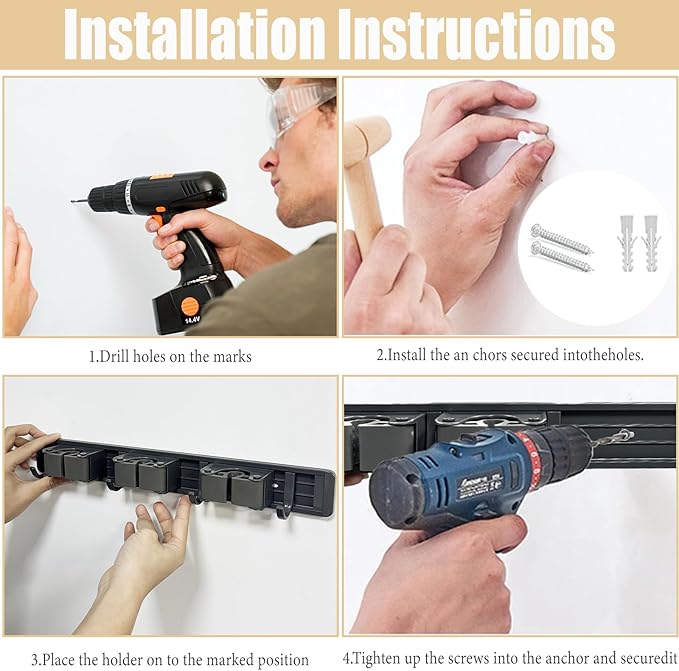 Installation Instructions

14.4V

1.Drill holes on the marks

2.Install the an chors secured intotheholes.

3.Place the holder on to the marked position

4.Tighten up the screws into the anchor and securedit