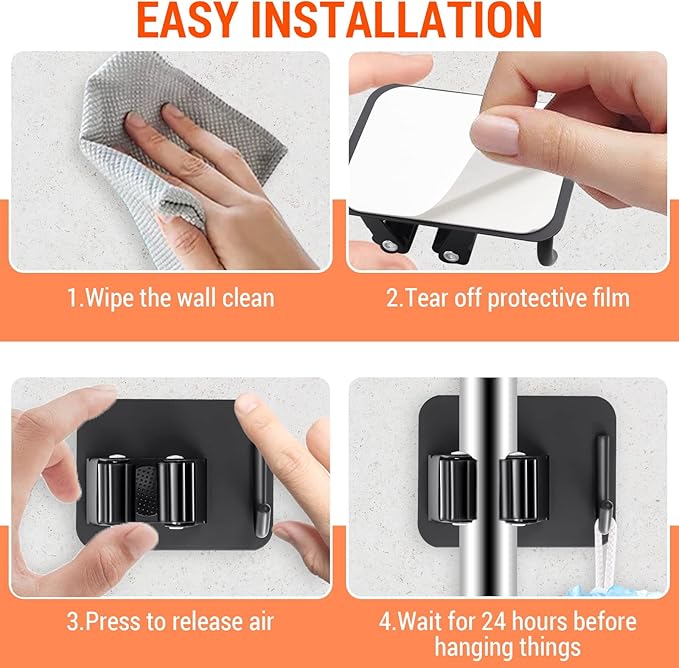 EASY INSTALLATION

1.Wipe the wall clean

2.Tear off protective film

3.Press to release air

4.Wait for 24 hours before hanging things