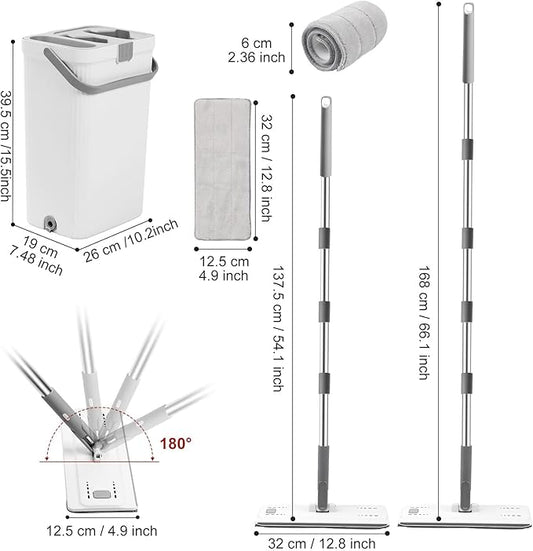 39.5 cm /15.5inch

19 cm
7.48 inch

26 cm /10.2inch

6 cm
2.36 inch

32 cm / 12.8 inch

12.5 cm
4.9 inch

137.5 cm / 54.1 inch

168 cm / 66.1 inch

180°

12.5 cm / 4.9 inch

32 cm / 12.8 inch