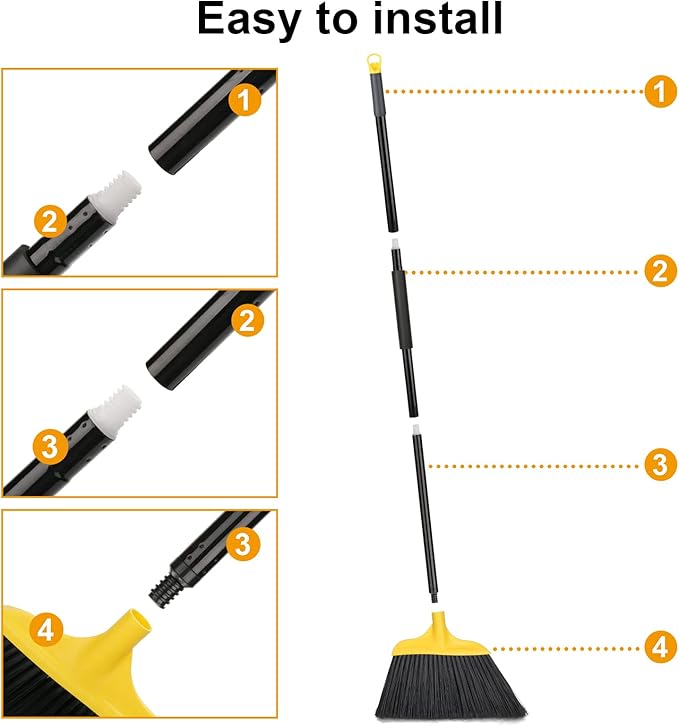 Easy to install

1

2

2

3

3

4

1

2

3

4