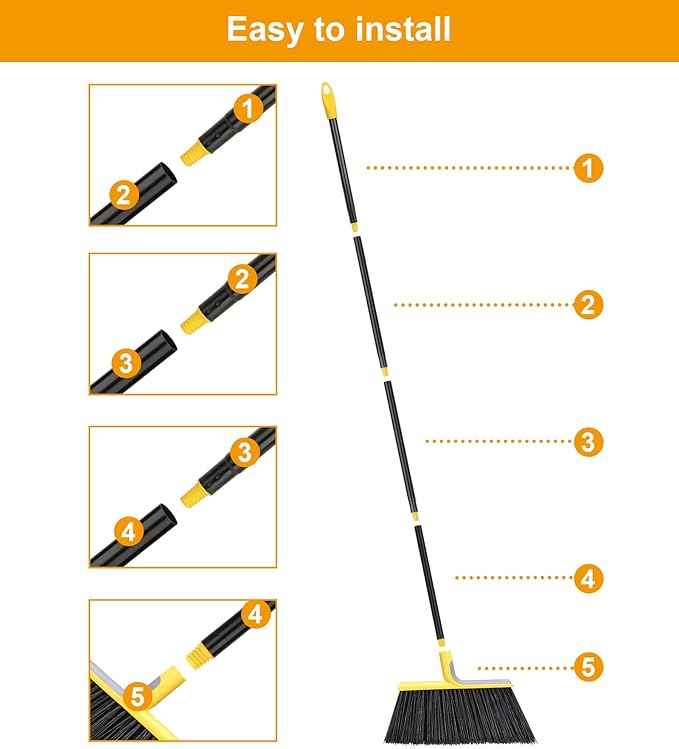 Easy to install

1
2

2
3

3
4

4
5

1
2
3
4
5